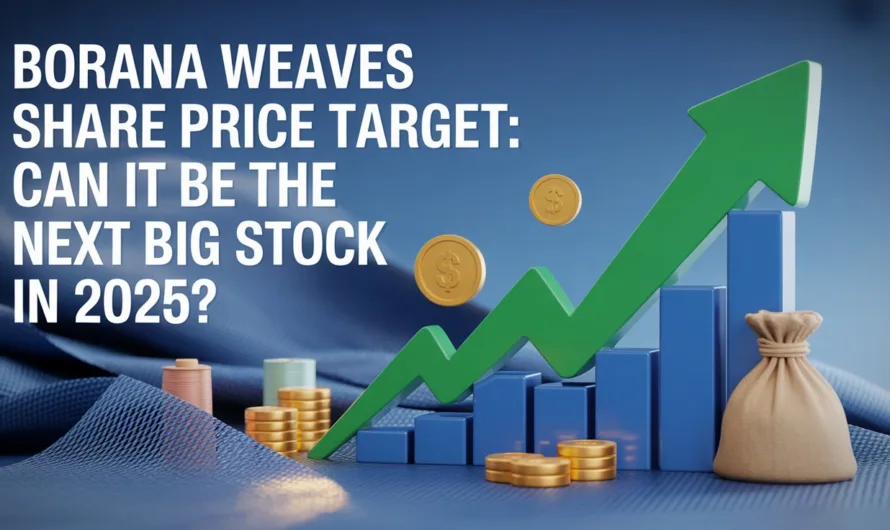 BORANA WEAVES SHARE PRICE TARGET: CAN IT BE THE NEXT BIG STOCK IN 2025?

$

$